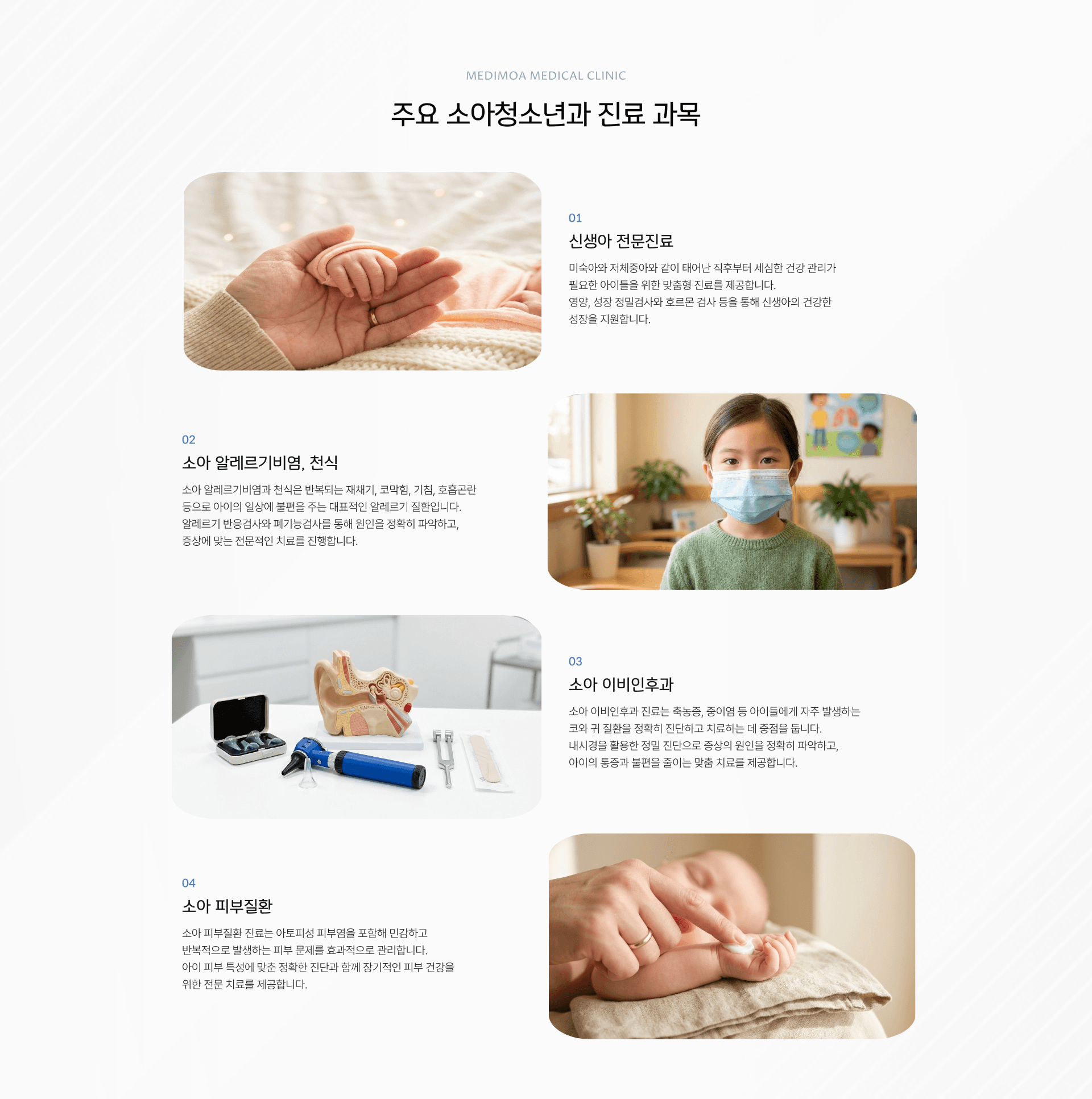 MEDIMOA MEDICAL CLINIC

주요 소아청소년과 진료 과목

01

신생아 전문진료

미숙아와 저체중아와 같이 태어난 직후부터 세심한 건강 관리가 필요한 아이들을 위한 맞춤형 진료를 제공합니다.
영양, 성장 정밀검사와 호르몬 검사 등을 통해 신생아의 건강한 성장을 지원합니다.

02

소아 알레르기비염, 천식

소아 알레르기비염과 천식은 반복되는 재채기, 코막힘, 기침, 호흡곤란 등으로 아이의 일상에 불편을 주는 대표적인 알레르기 질환입니다.
알레르기 반응검사와 폐기능검사를 통해 원인을 정확히 파악하고, 증상에 맞는 전문적인 치료를 진행합니다.

03

소아 이비인후과

소아 이비인후과 진료는 축농증, 중이염 등 아이들에게 자주 발생하는 코와 귀 질환을 정확히 진단하고 치료하는 데 중점을 둡니다.
내시경을 활용한 정밀 진단으로 증상의 원인을 정확히 파악하고, 아이의 통증과 불편을 줄이는 맞춤 치료를 제공합니다.

04

소아 피부질환

소아 피부질환 진료는 아토피성 피부염을 포함해 민감하고 반복적으로 발생하는 피부 문제를 효과적으로 관리합니다.
아이 피부 특성에 맞춘 정확한 진단과 함께 장기적인 피부 건강을 위한 전문 치료를 제공합니다.